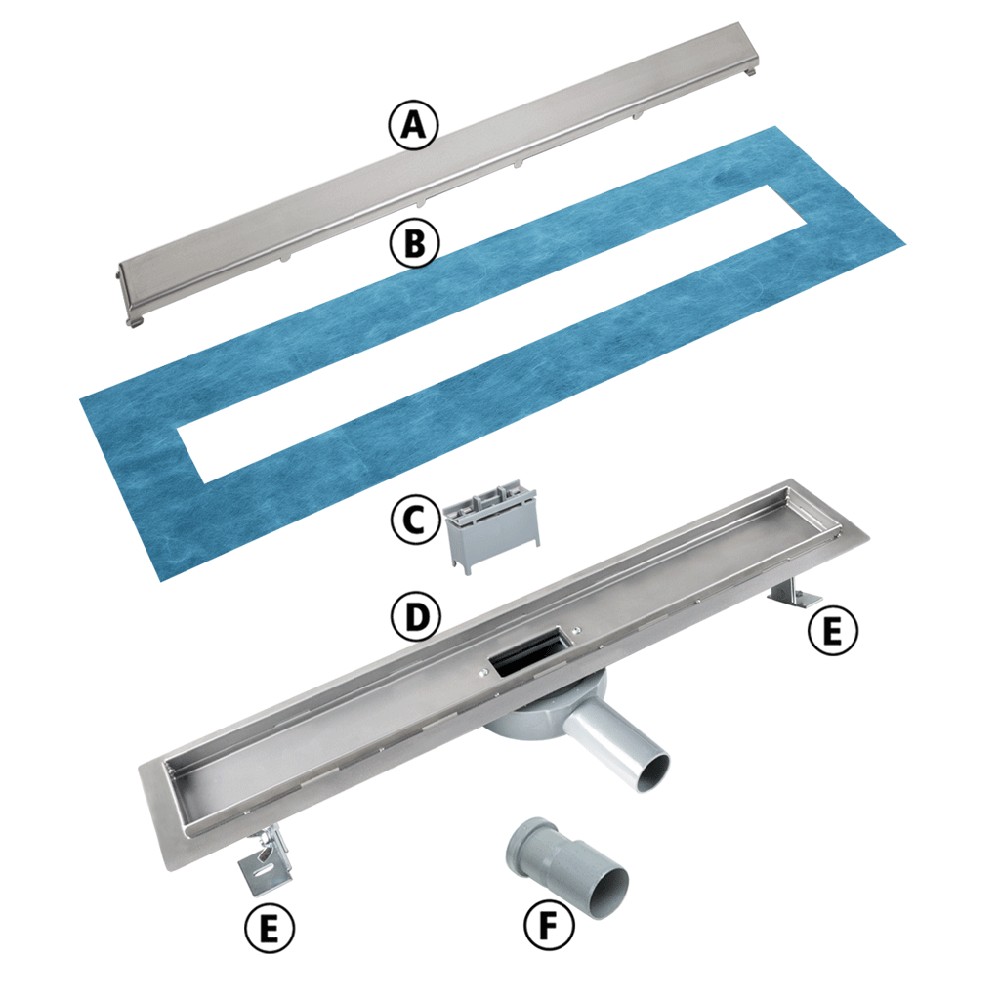 A
B
C
D
E
E
F